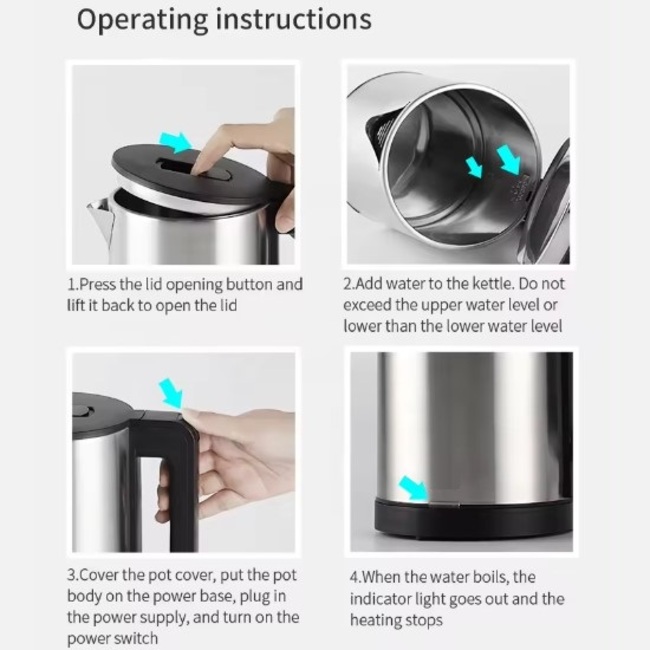 Operating instructions

1.Press the lid opening button and lift it back to open the lid

2.Add water to the kettle. Do not exceed the upper water level or lower than the lower water level

3.Cover the pot cover, put the pot body on the power base, plug in the power supply, and turn on the power switch

4.When the water boils, the indicator light goes out and the heating stops