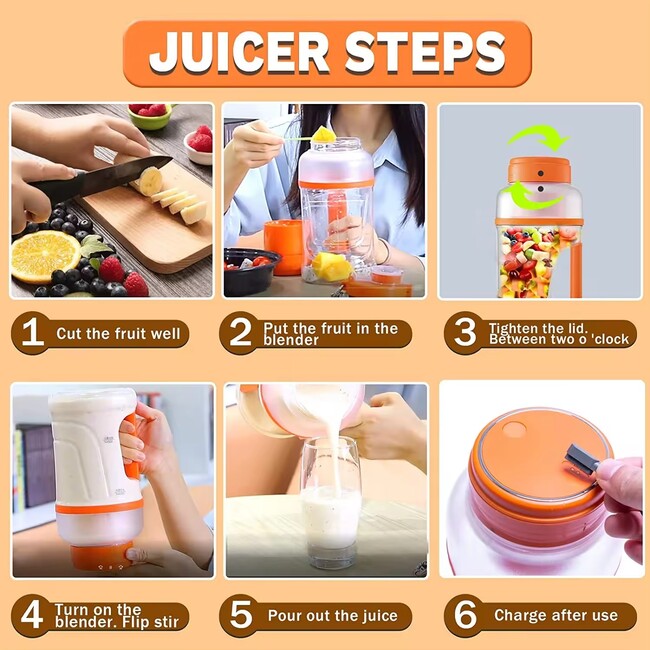 JUICER STEPS

1 Cut the fruit well

2 Put the fruit in the blender

3 Tighten the lid. Between two o 'clock

4 Turn on the blender. Flip stir

5 Pour out the juice

6 Charge after use